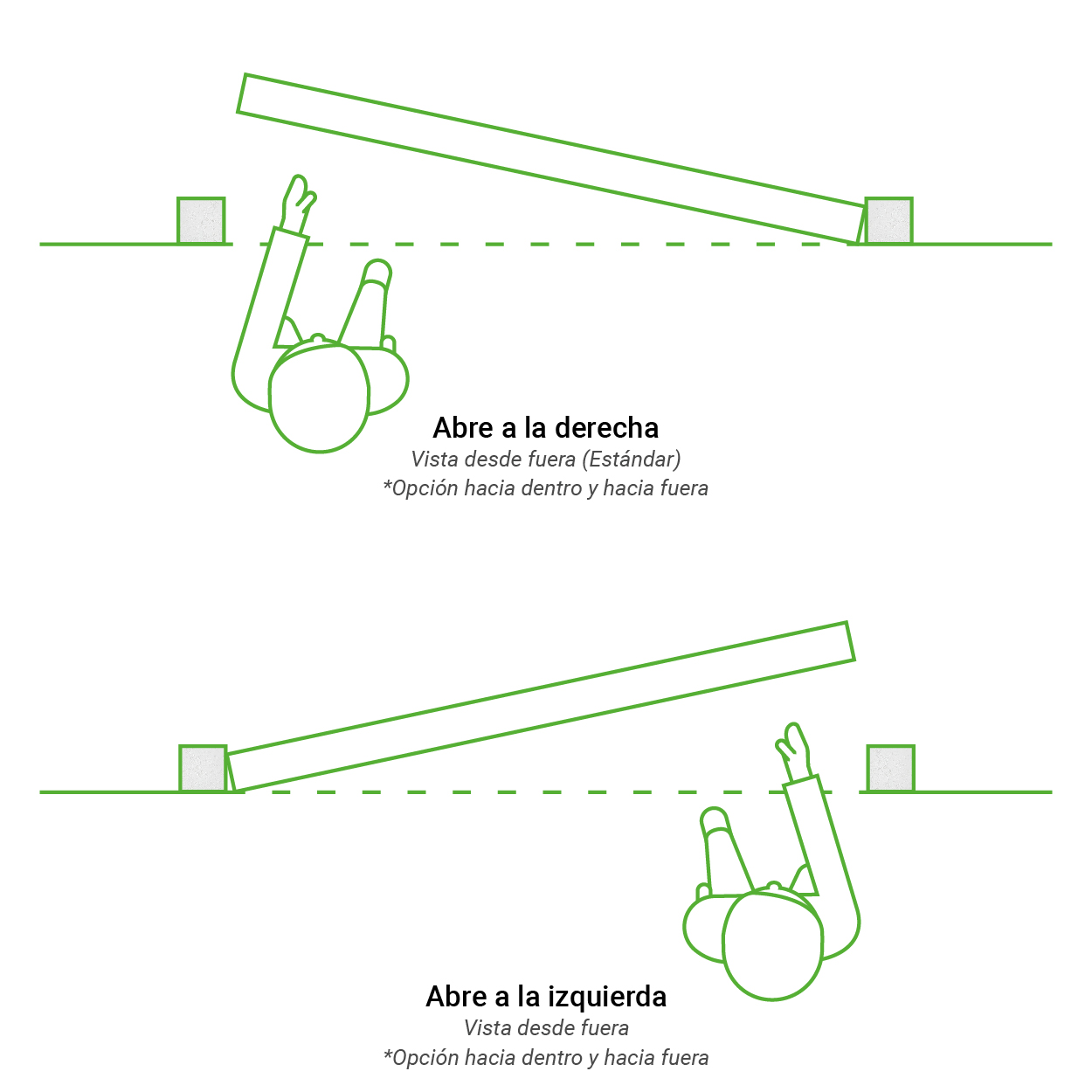 Abre a la derecha
Vista desde fuera (Estándar)
*Opción hacia dentro y hacia fuera

Abre a la izquierda
Vista desde fuera
*Opción hacia dentro y hacia fuera